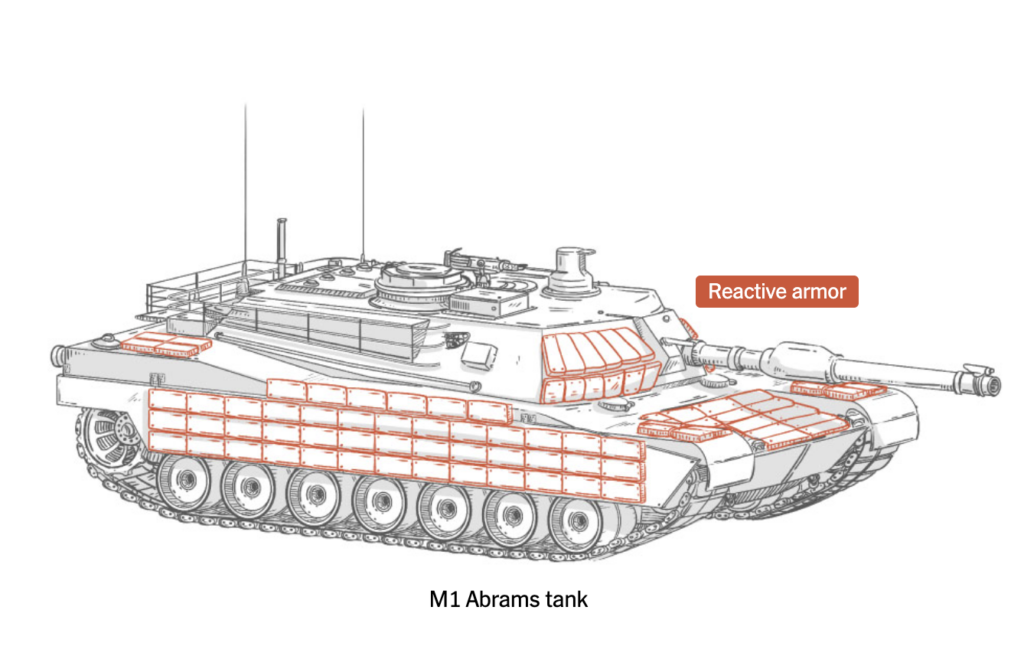 Reactive armor

M1 Abrams tank