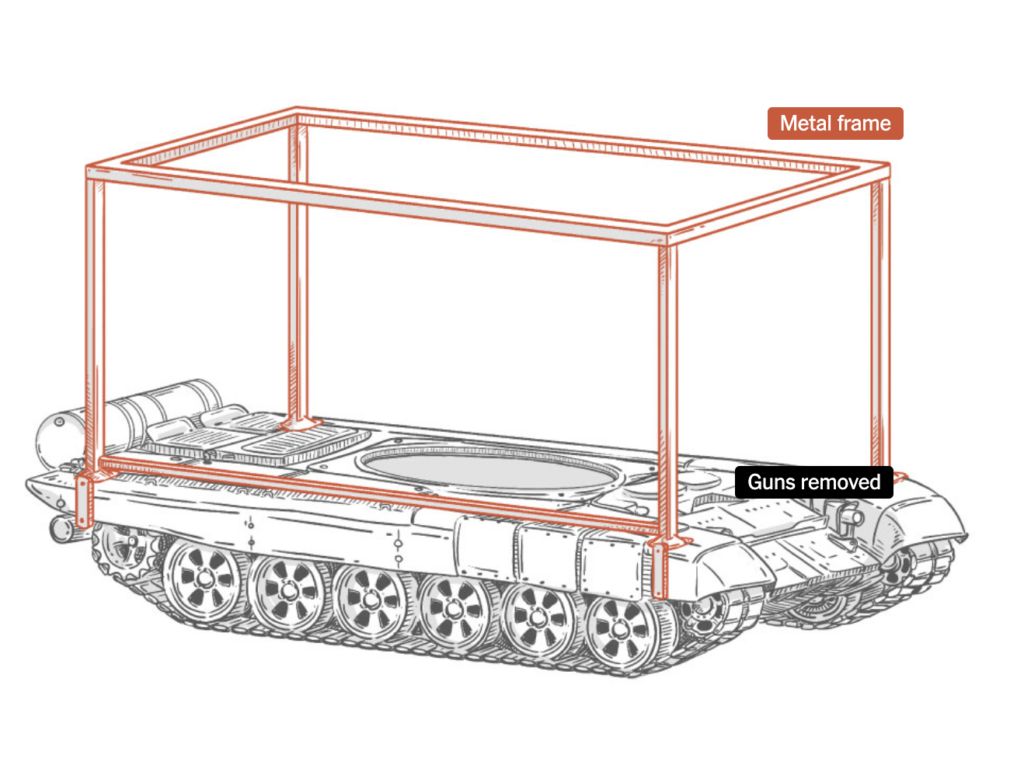 Metal frame

Guns removed