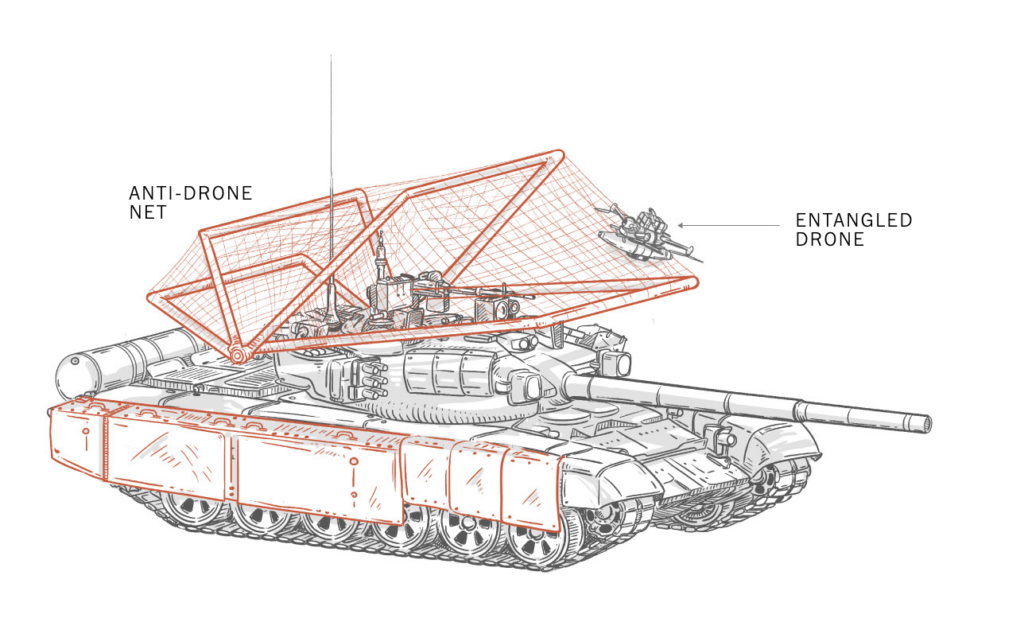 ANTI-DRONE NET

ENTANGLED DRONE